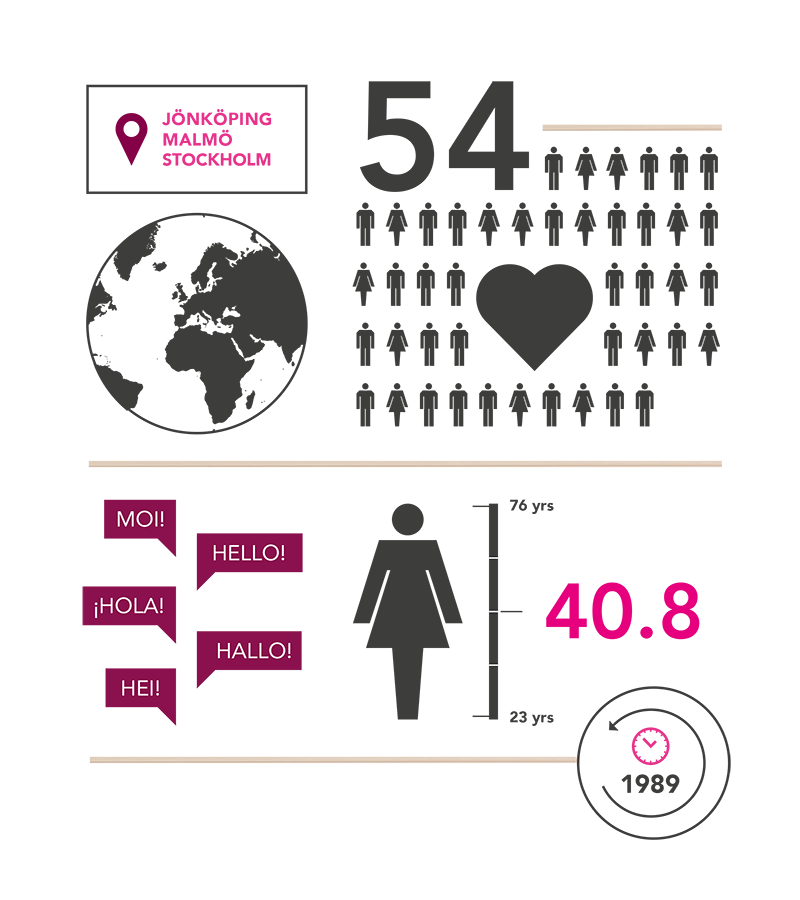 JÖNKÖPING
MALMÖ
STOCKHOLM

54

MOI!

HELLO!

¡HOLA!

HALLO!

HEI!

76 yrs

40.8

23 yrs

1989